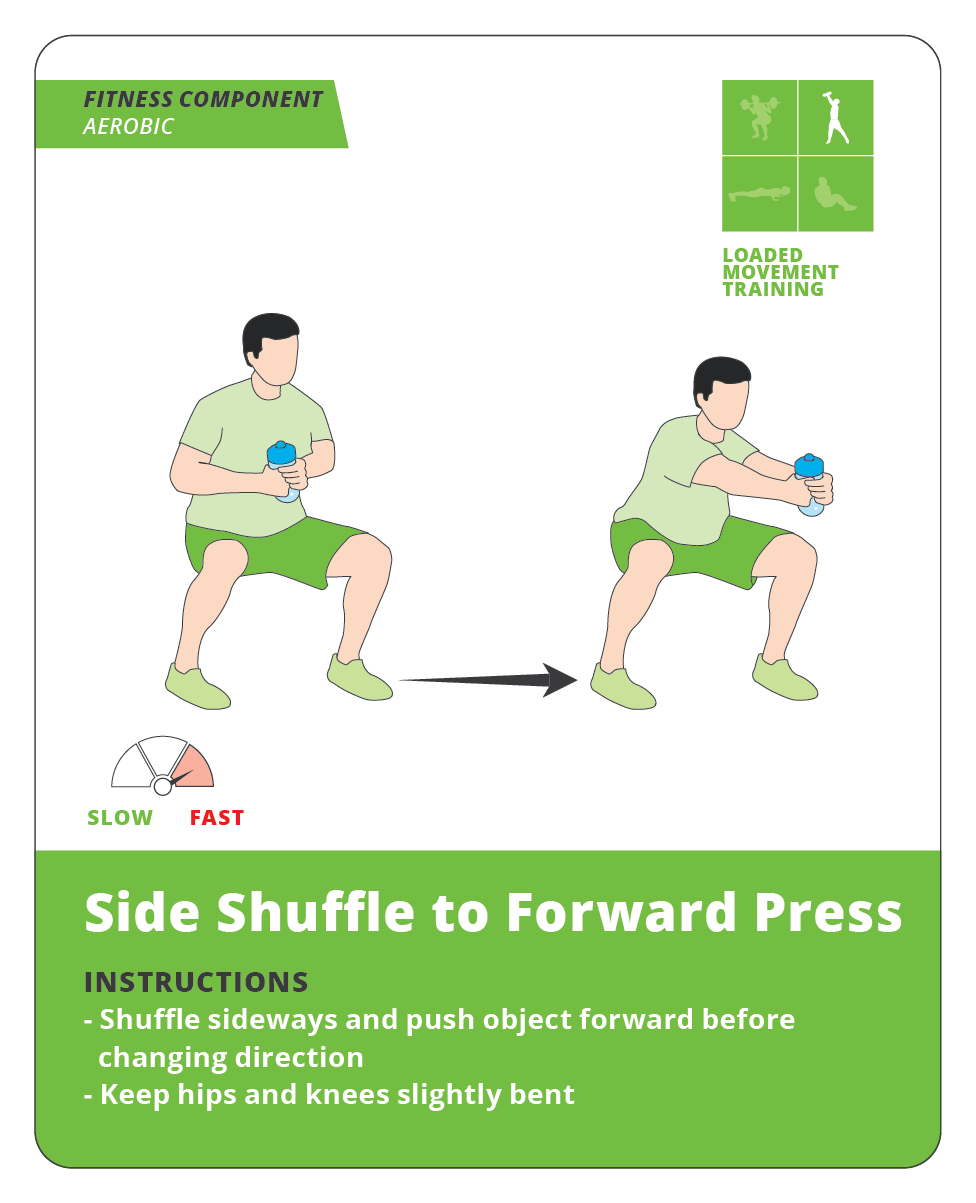 FITNESS COMPONENT
AEROBIC

LOADED MOVEMENT TRAINING

SLOW FAST

Side Shuffle to Forward Press

INSTRUCTIONS
- Shuffle sideways and push object forward before changing direction
- Keep hips and knees slightly bent